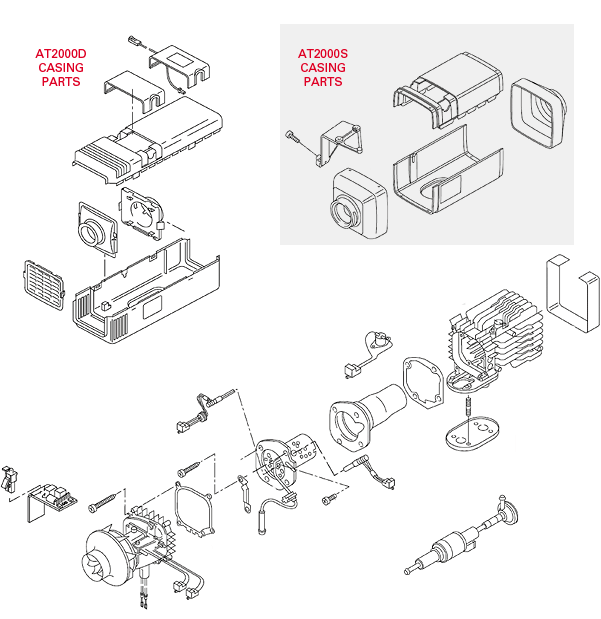 AT2000D
CASING
PARTS

AT2000S
CASING
PARTS