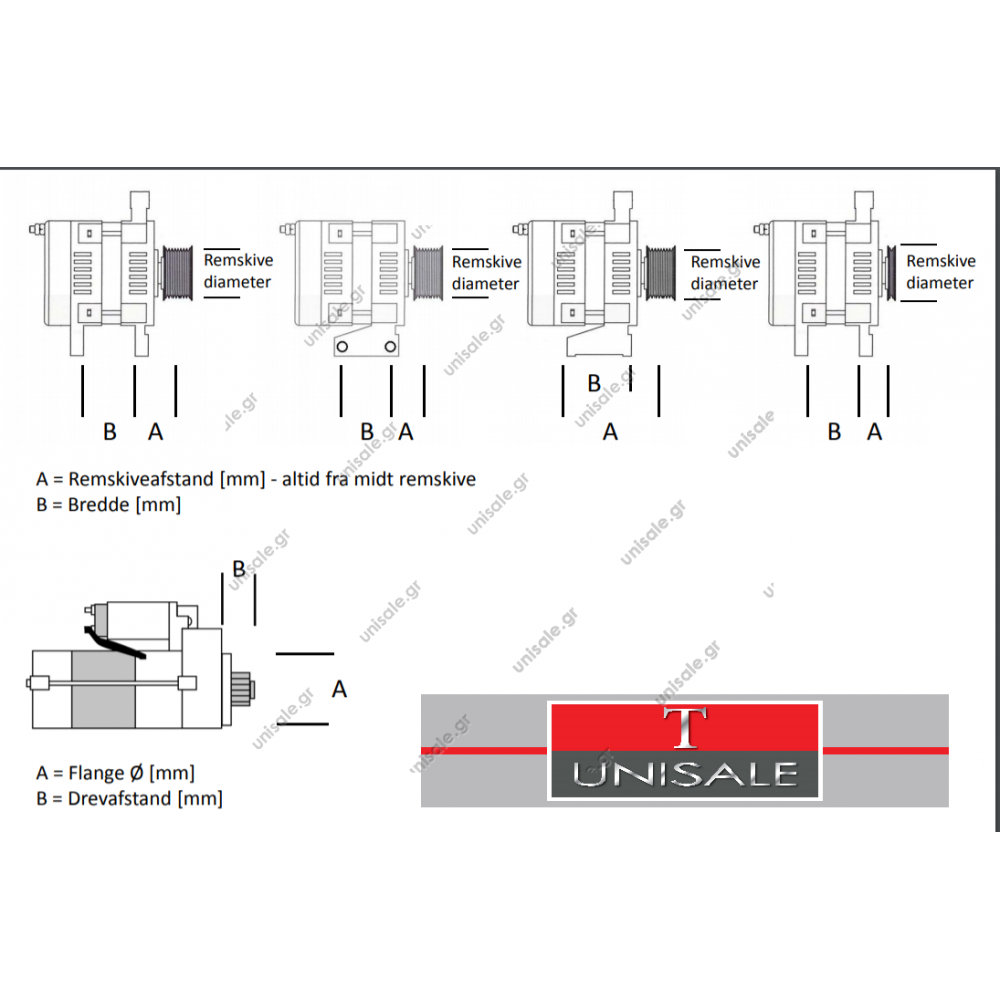 Remskive diameter

Remskive diameter

Remskive diameter

Remskive diameter

B A

B A

B
A

B A

A = Remskiveafstand [mm] - altid fra midt remskive
B = Bredde [mm]

B

A

A = Flange Ø [mm]
B = Drevafstand [mm]

T
UNISALE

unisale.gr