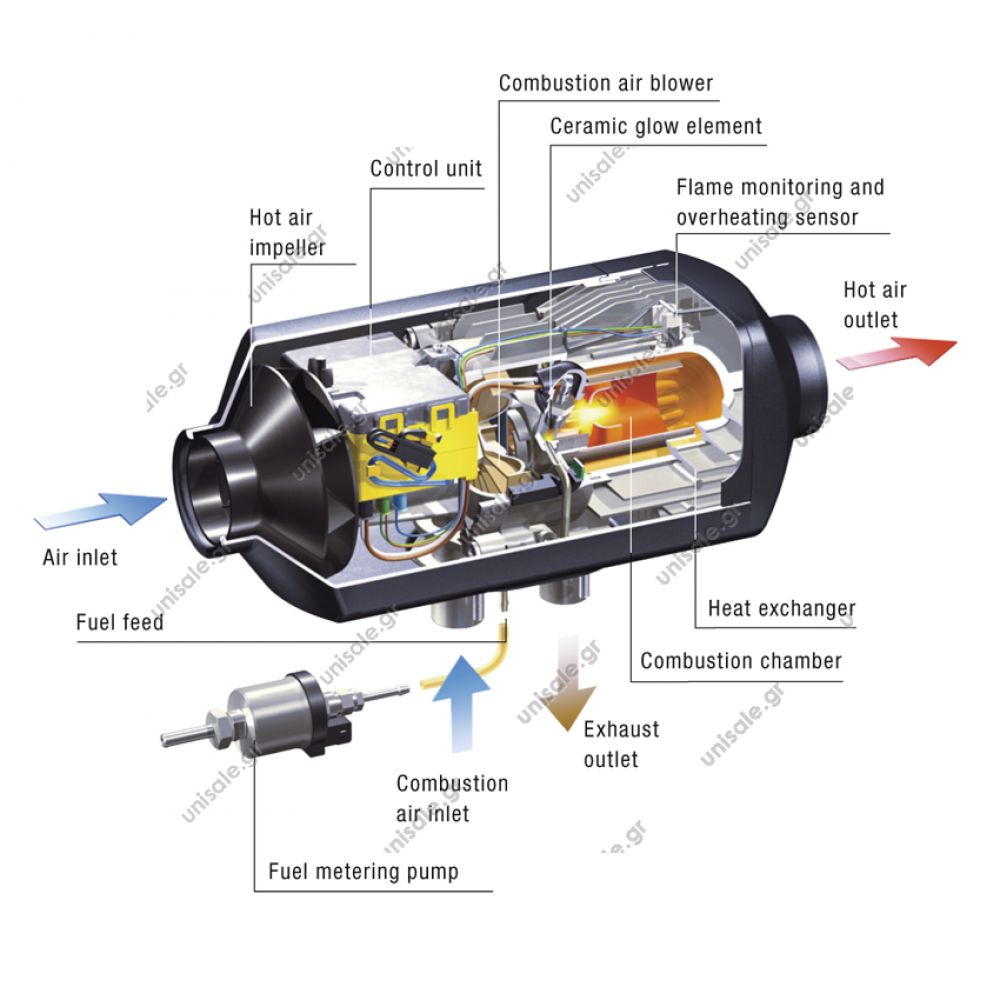 Combustion air blower

Ceramic glow element

Control unit

Flame monitoring and overheating sensor

Hot air impeller

Hot air outlet

Air inlet

Fuel feed

Heat exchanger

Combustion chamber

Exhaust outlet

Combustion air inlet

Fuel metering pump

unisale.gr